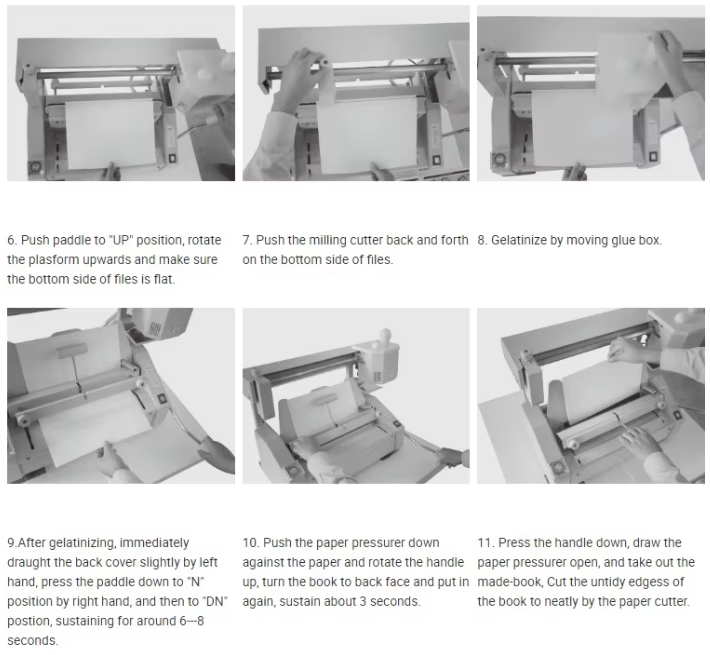 6. Push paddle to "UP" position, rotate the plasform upwards and make sure the bottom side of files is flat.

7. Push the milling cutter back and forth on the bottom side of files.

8. Gelatinize by moving glue box.

9.After gelatinizing, immediately draught the back cover slightly by left hand, press the paddle down to "N" position by right hand, and then to "DN" postion, sustaining for around 6---8 seconds.

10. Push the paper pressurer down against the paper and rotate the handle up, turn the book to back face and put in again, sustain about 3 seconds.

11. Press the handle down, draw the paper pressurer open, and take out the made-book, Cut the untidy edgess of the book to neatly by the paper cutter.