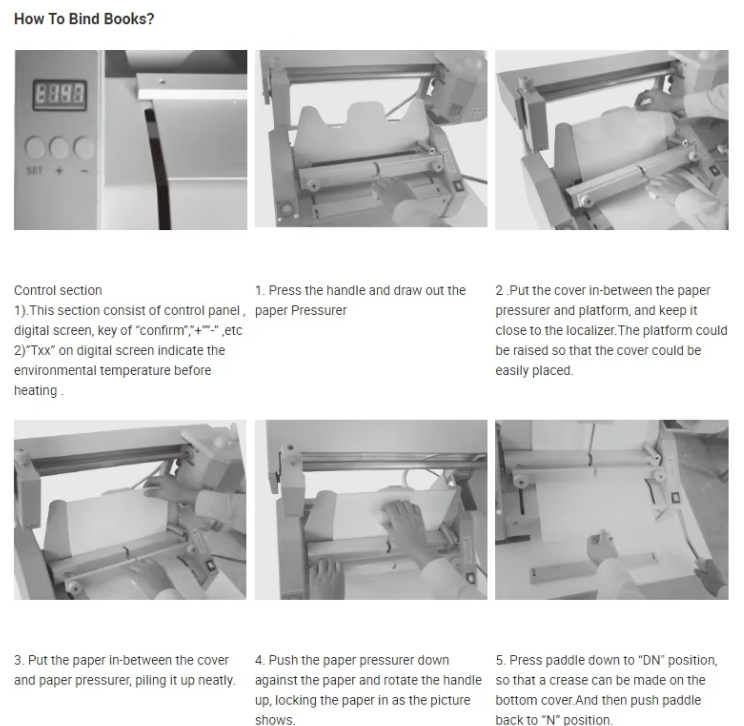 How To Bind Books?

SET + −

Control section
1).This section consist of control panel , digital screen, key of "confirm","+""-" ,etc
2)"Txx" on digital screen indicate the environmental temperature before heating .

1. Press the handle and draw out the paper Pressurer

2 .Put the cover in-between the paper pressurer and platform, and keep it close to the localizer.The platform could be raised so that the cover could be easily placed.

3. Put the paper in-between the cover and paper pressurer, piling it up neatly.

4. Push the paper pressurer down against the paper and rotate the handle up, locking the paper in as the picture shows.

5. Press paddle down to "DN" position, so that a crease can be made on the bottom cover.And then push paddle back to "N" position.