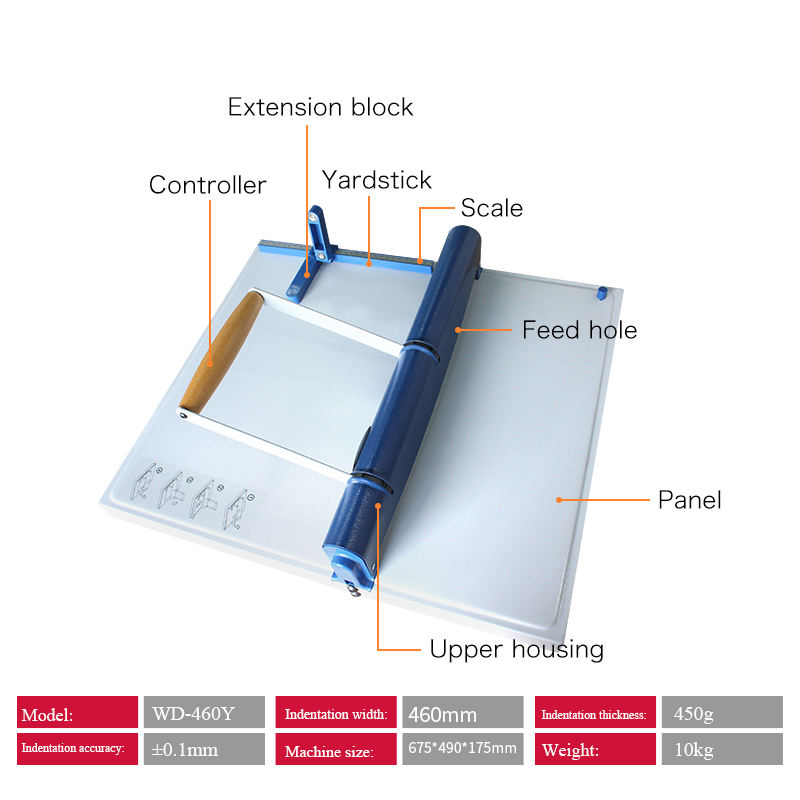 Extension block

Controller

Yardstick

Scale

Feed hole

Panel

Upper housing

| Model: | WD-460Y | Indentation width: | 460mm | Indentation thickness: | 450g |
|---|---|---|---|---|---|
| Indentation accuracy: | ±0.1mm | Machine size: | 675*490*175mm | Weight: | 10kg |