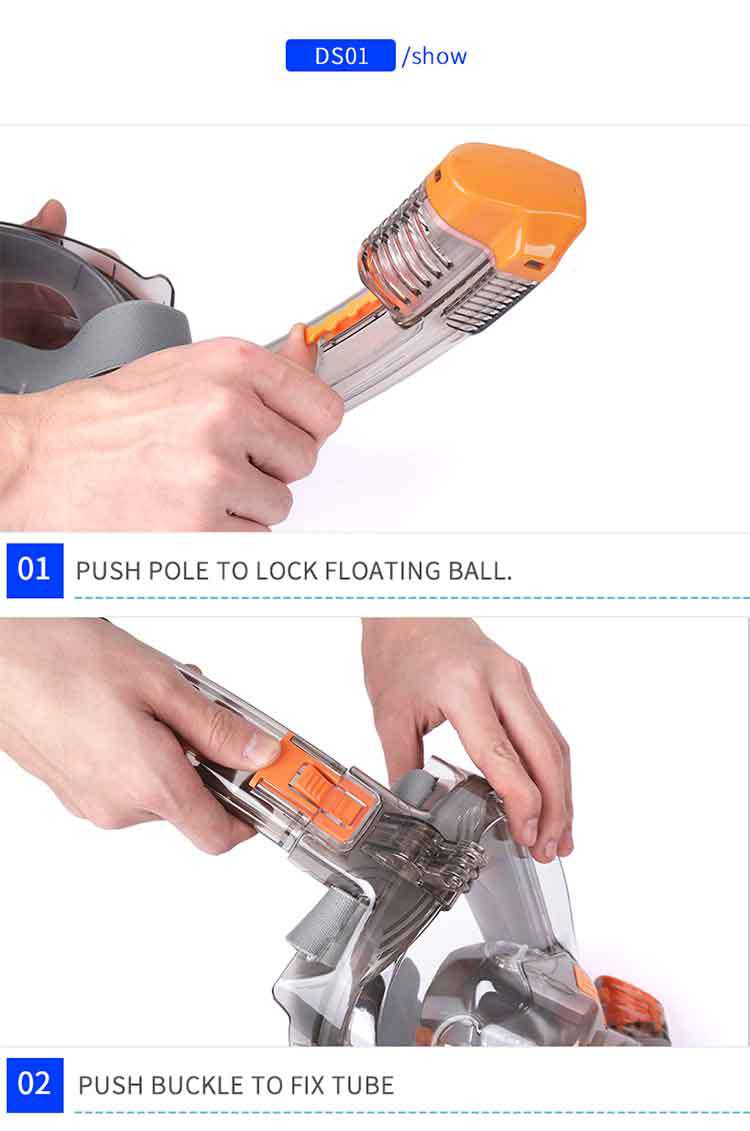 DS01 /show

01 PUSH POLE TO LOCK FLOATING BALL.

02 PUSH BUCKLE TO FIX TUBE